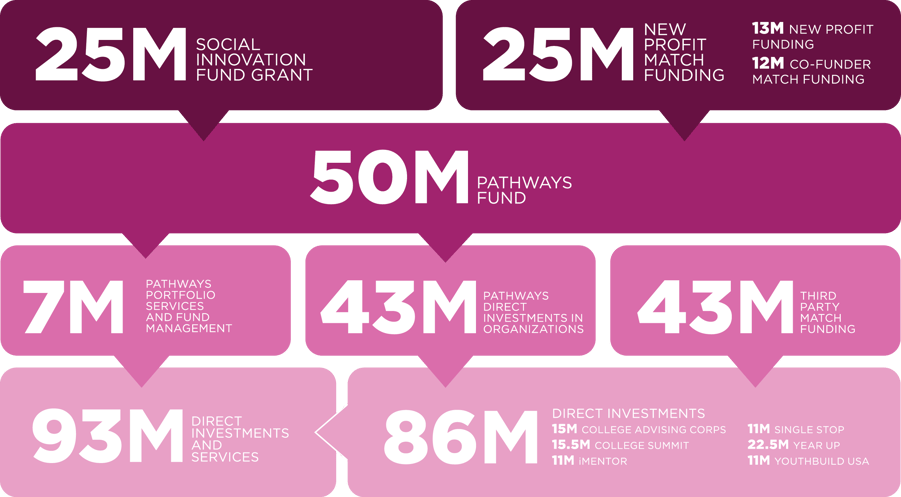 25M SOCIAL INNOVATION FUND GRANT

25M NEW PROFIT MATCH FUNDING

13M NEW PROFIT FUNDING
12M CO-FUNDER MATCH FUNDING

50M PATHWAYS FUND

7M PATHWAYS PORTFOLIO SERVICES AND FUND MANAGEMENT

43M PATHWAYS DIRECT INVESTMENTS IN ORGANIZATIONS

43M THIRD PARTY MATCH FUNDING

93M DIRECT INVESTMENTS AND SERVICES

86M DIRECT INVESTMENTS
15M COLLEGE ADVISING CORPS
15.5M COLLEGE SUMMIT
11M iMENTOR

11M SINGLE STOP
22.5M YEAR UP
11M YOUTHBUILD USA